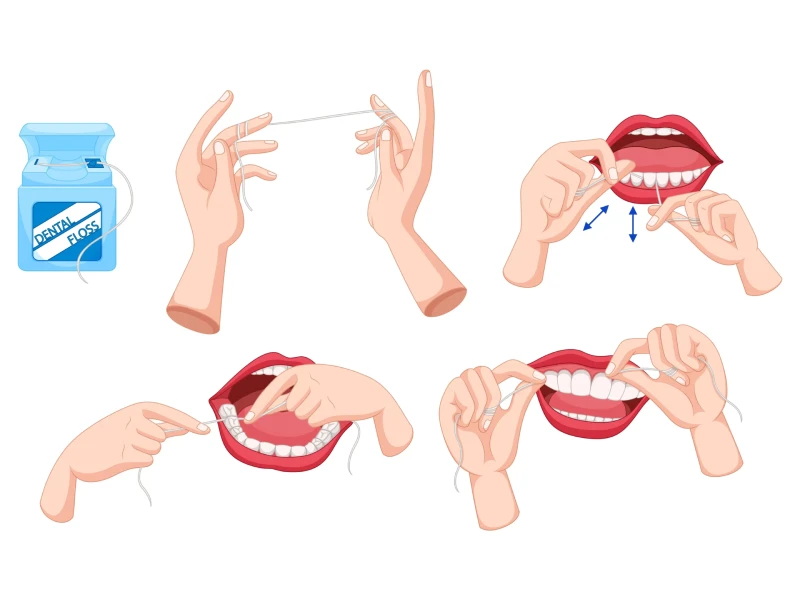 DENTAL FLOSS